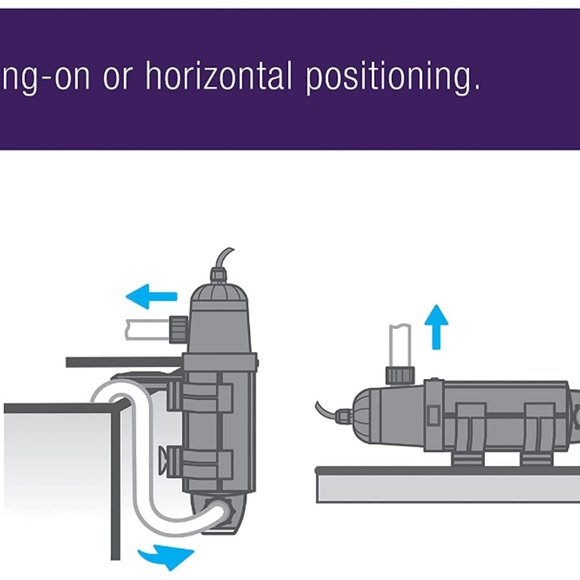 ng-on or horizontal positioning.